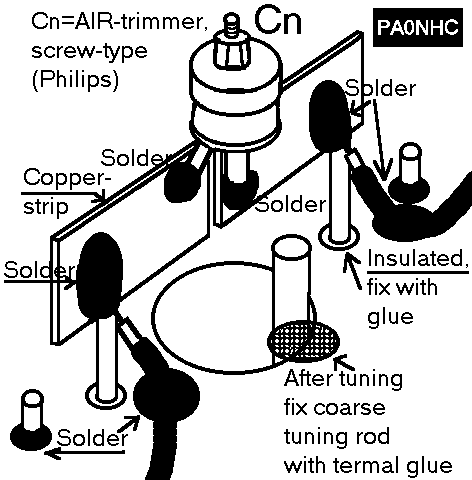 Cn=AIR-trimmer, screw-type (Philips)

Cn

PA0NHC

Solder

Solder

Copper-strip

Solder

Solder

Insulated, fix with glue

After tuning fix coarse tuning rod with termal glue

Solder